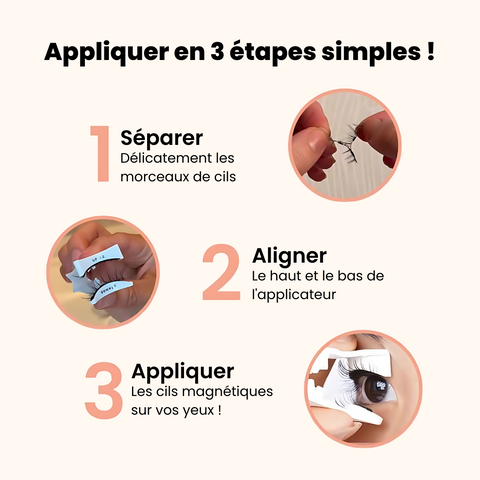 Appliquer en 3 étapes simples !

1 Séparer
Délicatement les morceaux de cils

2 Aligner
Le haut et le bas de l'applicateur

3 Appliquer
Les cils magnétiques sur vos yeux !